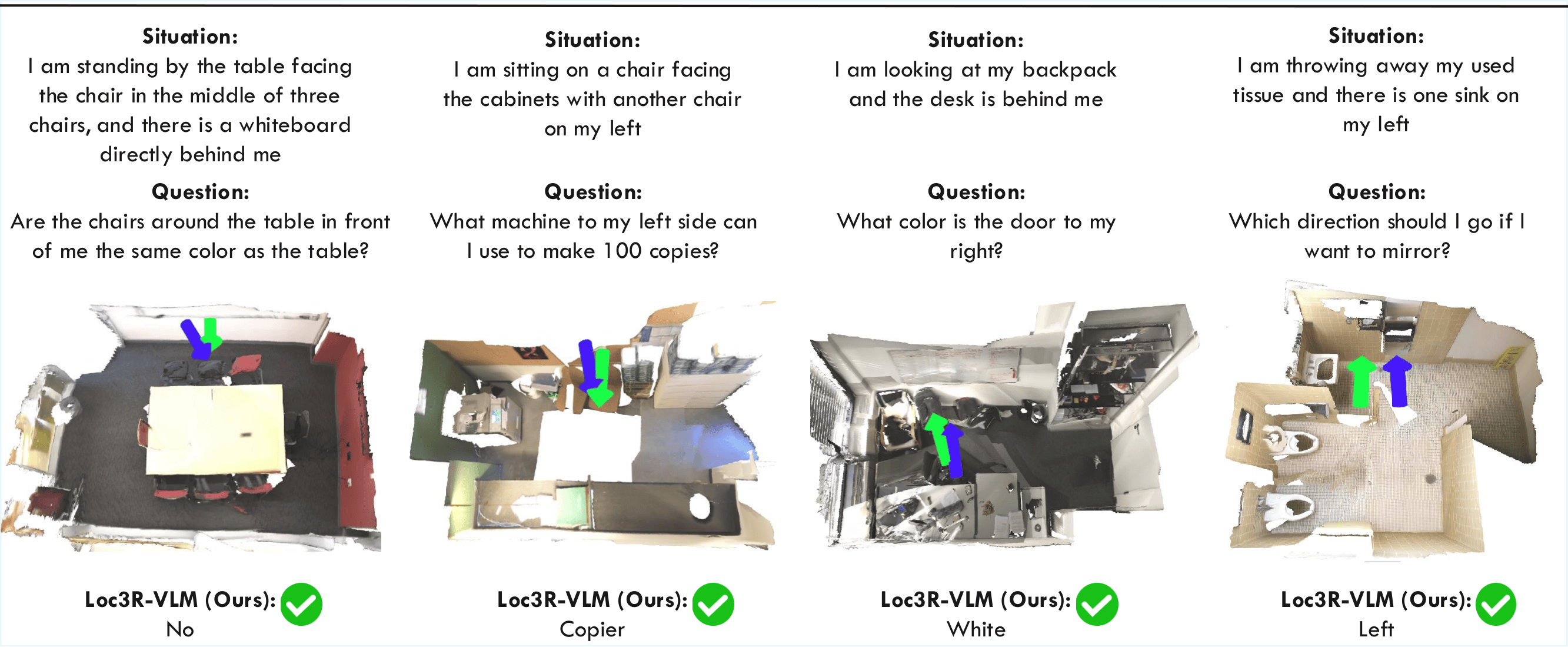 Situation:
I am standing by the table facing the chair in the middle of three chairs, and there is a whiteboard directly behind me

Question:
Are the chairs around the table in front of me the same color as the table?

Loc3R-VLM (Ours):
No

Situation:
I am sitting on a chair facing the cabinets with another chair on my left

Question:
What machine to my left side can I use to make 100 copies?

Loc3R-VLM (Ours):
Copier

Situation:
I am looking at my backpack and the desk is behind me

Question:
What color is the door to my right?

Loc3R-VLM (Ours):
White

Situation:
I am throwing away my used tissue and there is one sink on my left

Question:
Which direction should I go if I want to mirror?

Loc3R-VLM (Ours):
Left