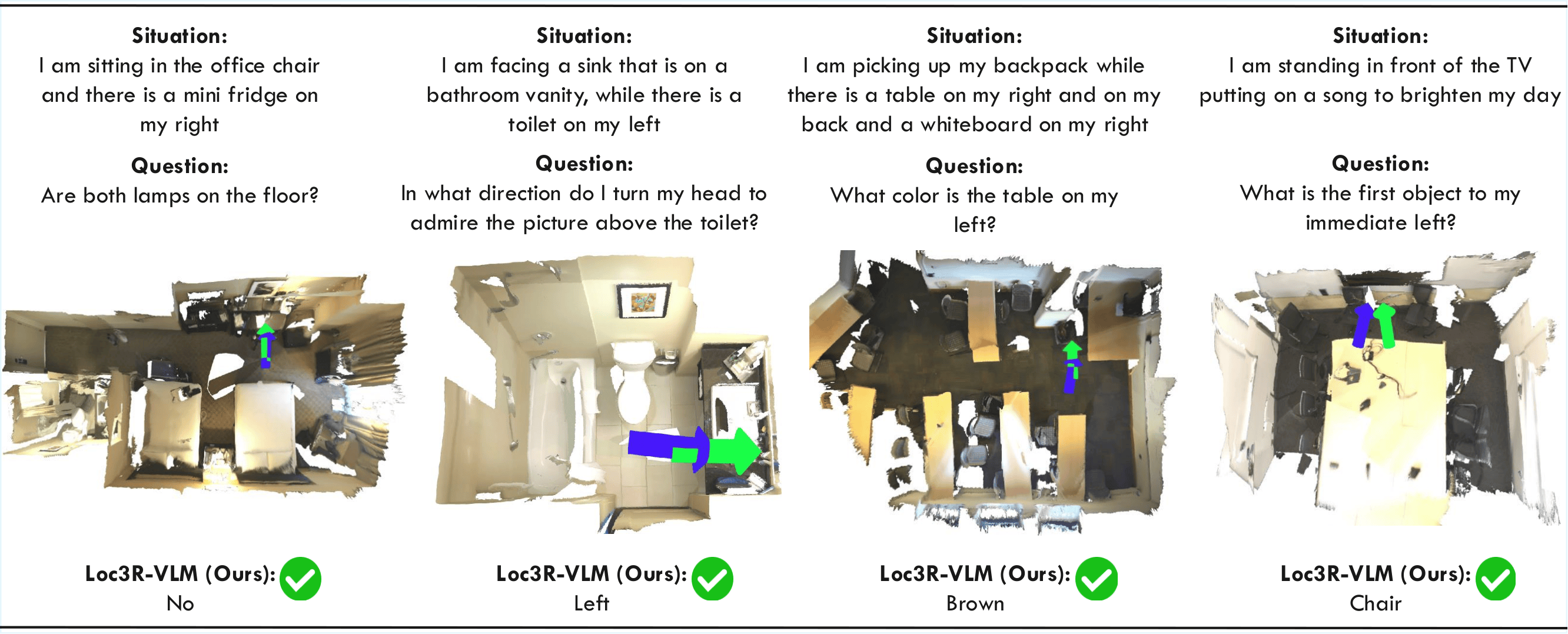 Situation:
I am sitting in the office chair and there is a mini fridge on my right

Question:
Are both lamps on the floor?

Loc3R-VLM (Ours):
No

Situation:
I am facing a sink that is on a bathroom vanity, while there is a toilet on my left

Question:
In what direction do I turn my head to admire the picture above the toilet?

Loc3R-VLM (Ours):
Left

Situation:
I am picking up my backpack while there is a table on my right and on my back and a whiteboard on my right

Question:
What color is the table on my left?

Loc3R-VLM (Ours):
Brown

Situation:
I am standing in front of the TV putting on a song to brighten my day

Question:
What is the first object to my immediate left?

Loc3R-VLM (Ours):
Chair